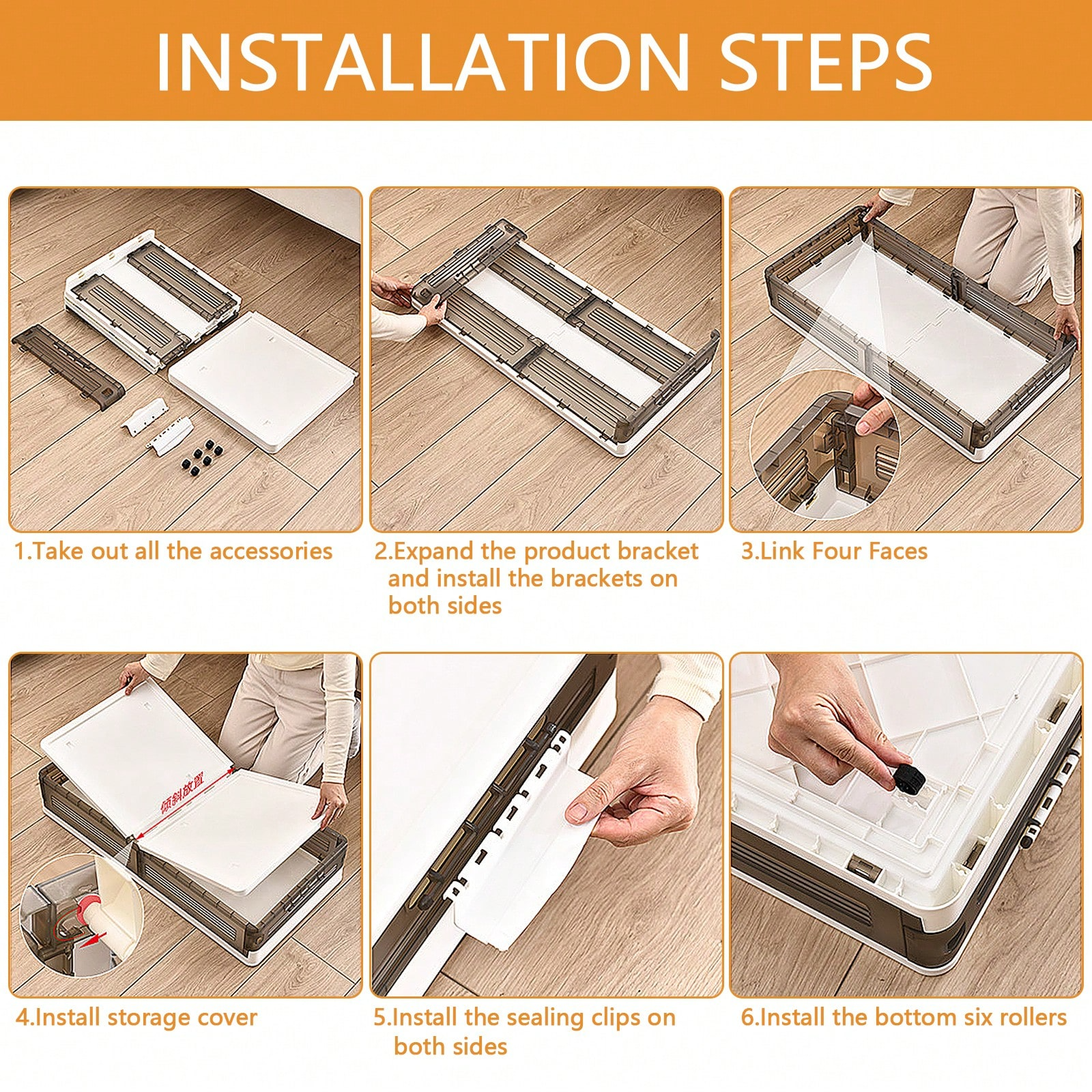 INSTALLATION STEPS

1.Take out all the accessories

2.Expand the product bracket and install the brackets on both sides

3.Link Four Faces

倾斜放置

4.Install storage cover

5.Install the sealing clips on both sides

6.Install the bottom six rollers