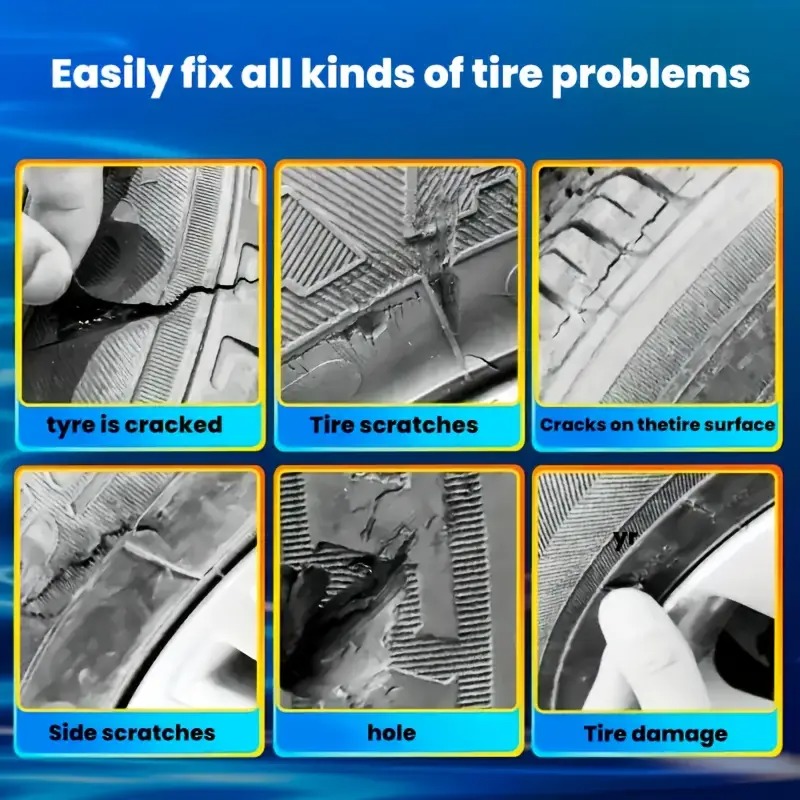 Easily fix all kinds of tire problems

tyre is cracked

Tire scratches

Cracks on thetire surface

Side scratches

hole

yr

Tire damage